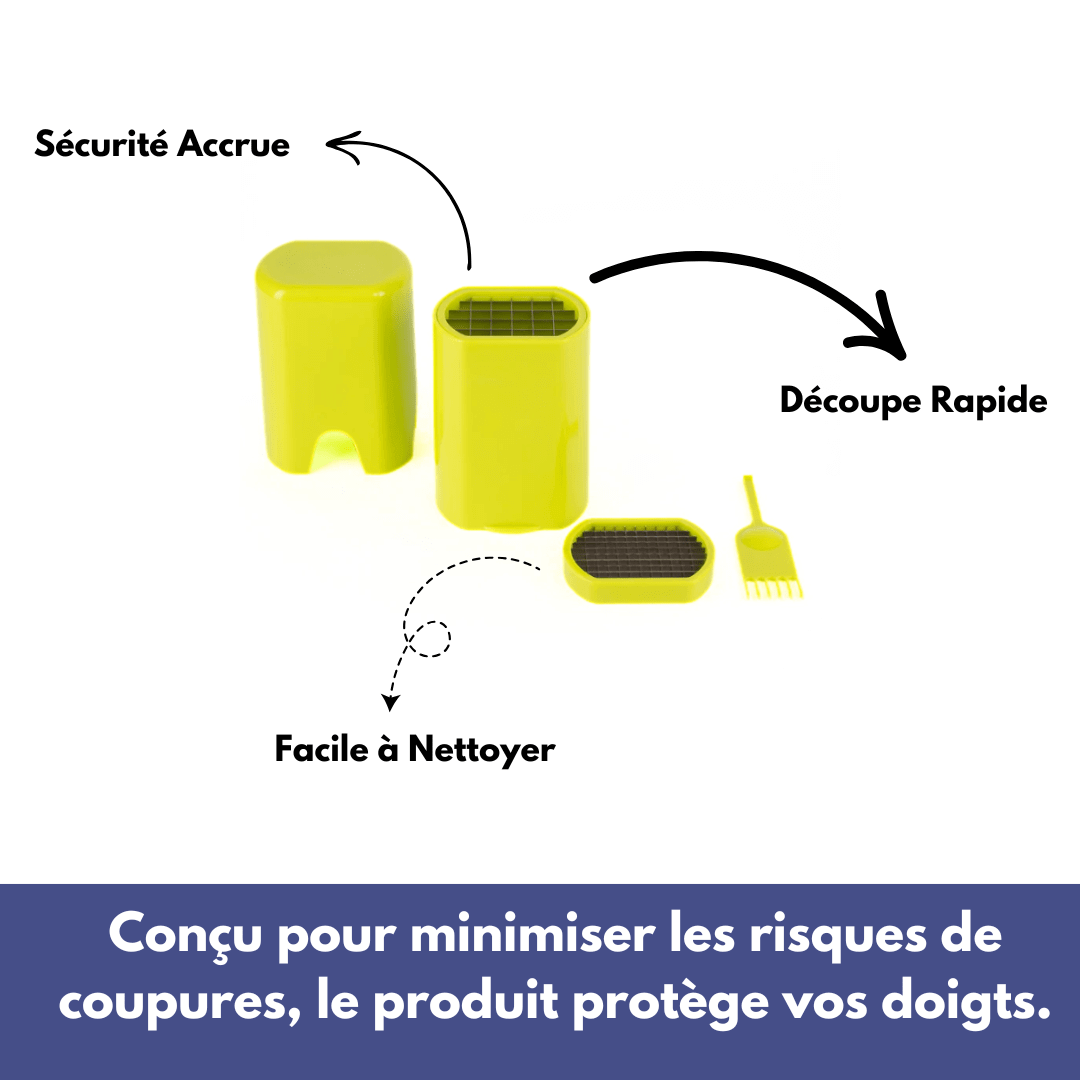 Sécurité Accrue

Découpe Rapide

Facile à Nettoyer

Conçu pour minimiser les risques de coupures, le produit protège vos doigts.