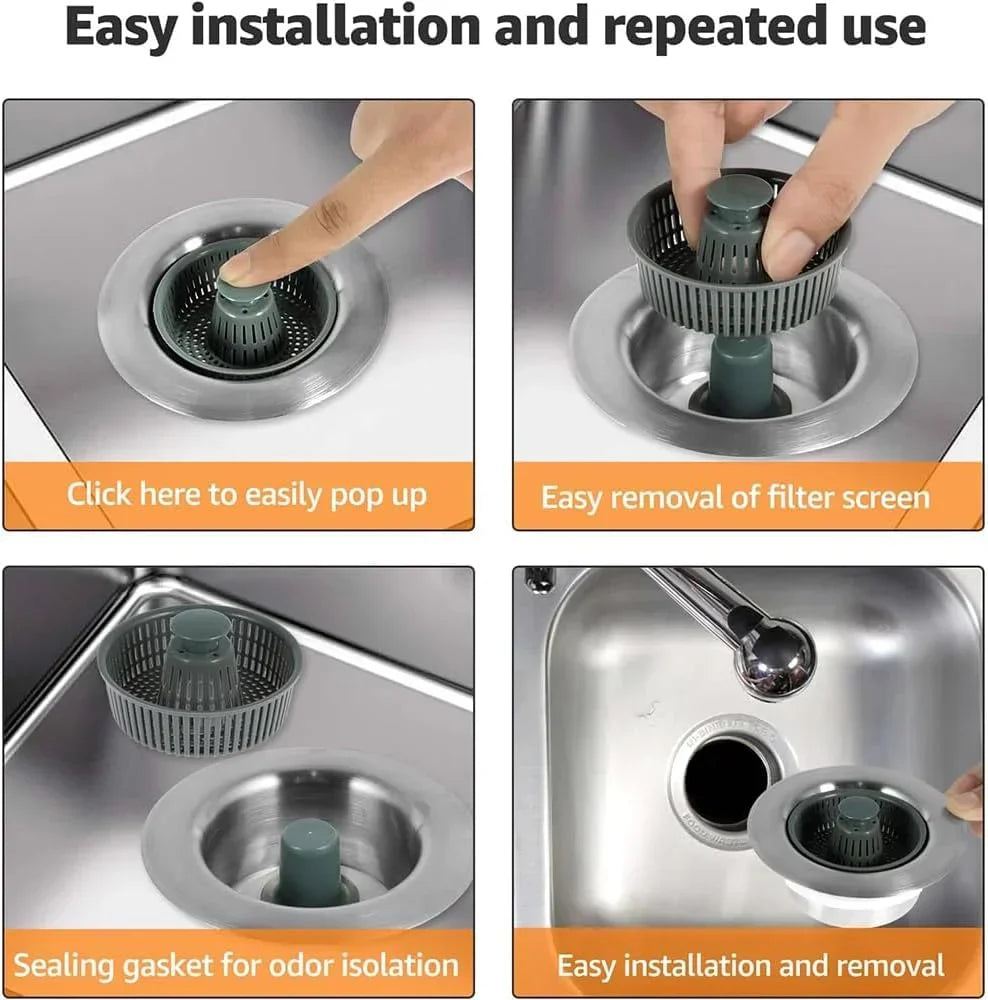 Easy installation and repeated use

Click here to easily pop up

Easy removal of filter screen

Sealing gasket for odor isolation

Easy installation and removal