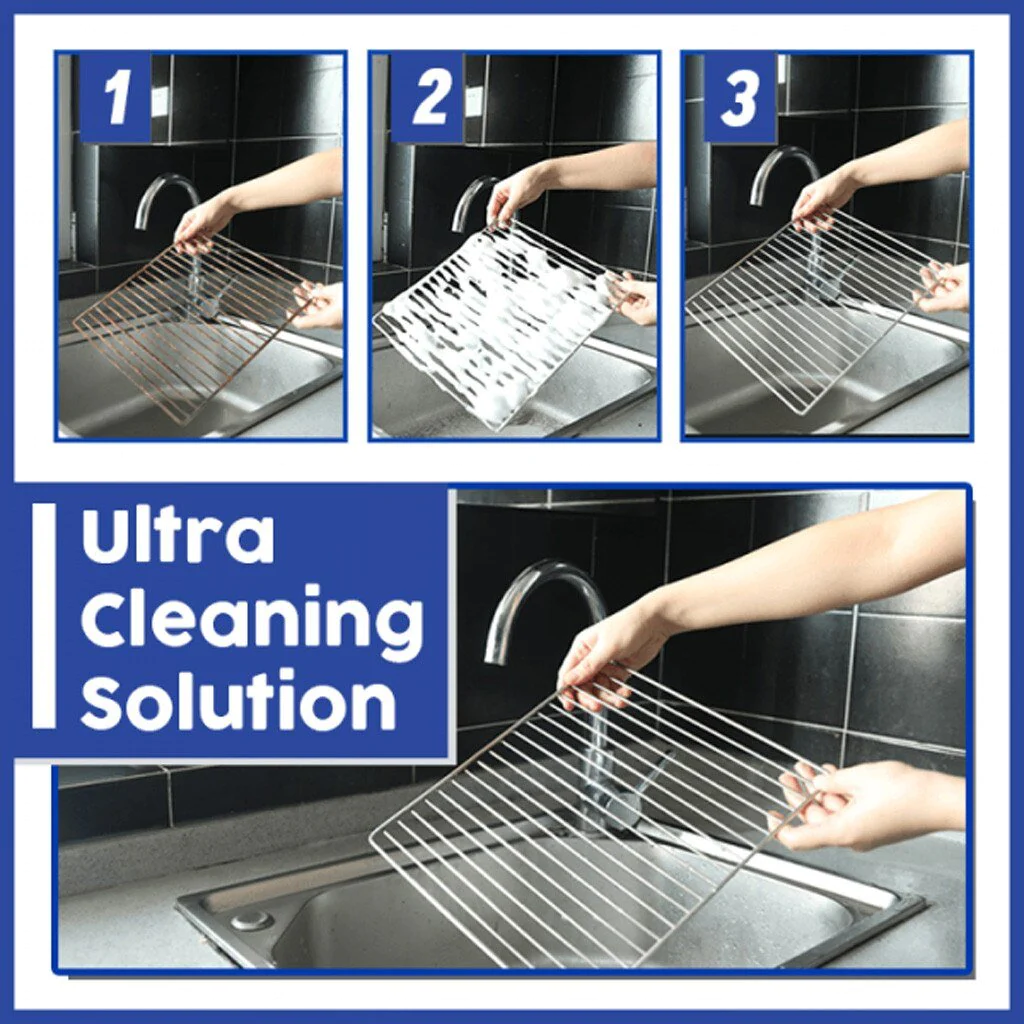 1

2

3

Ultra Cleaning Solution