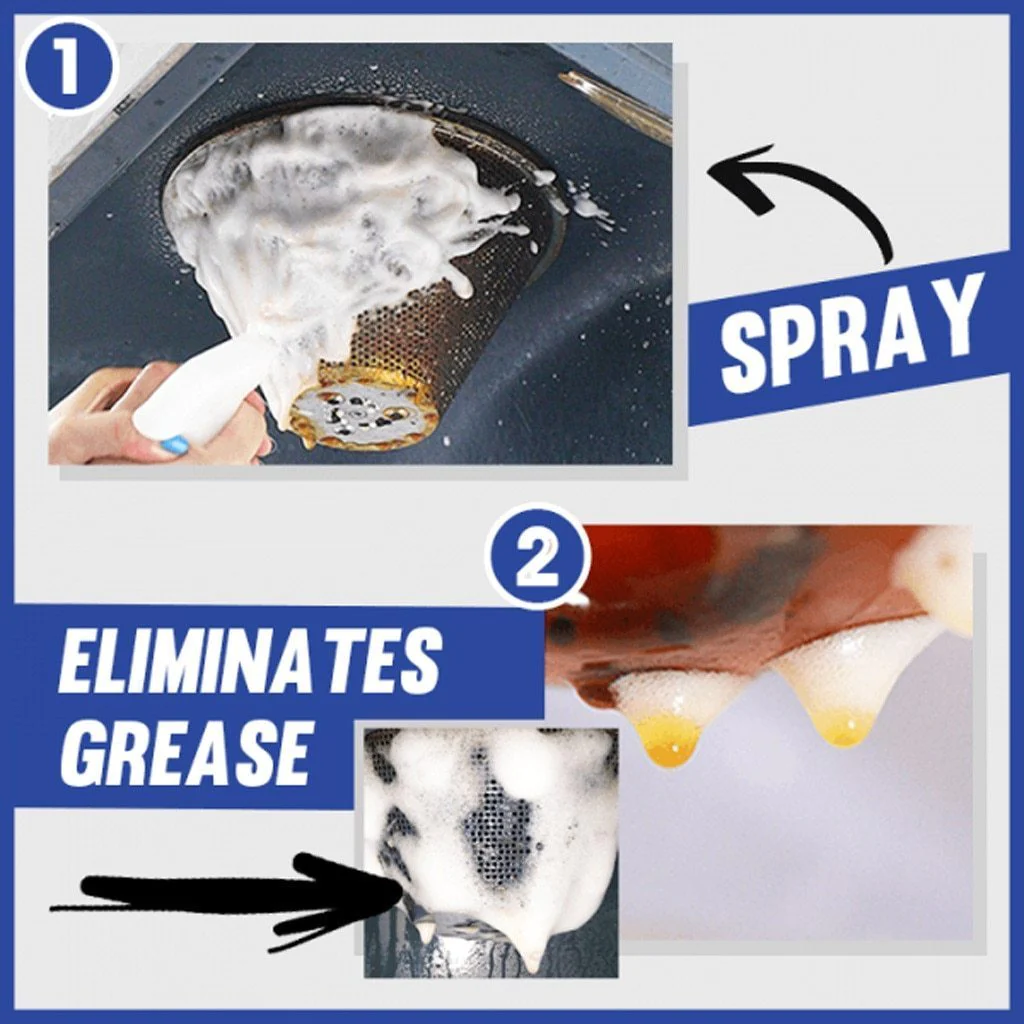 1

SPRAY

2

ELIMINATES GREASE