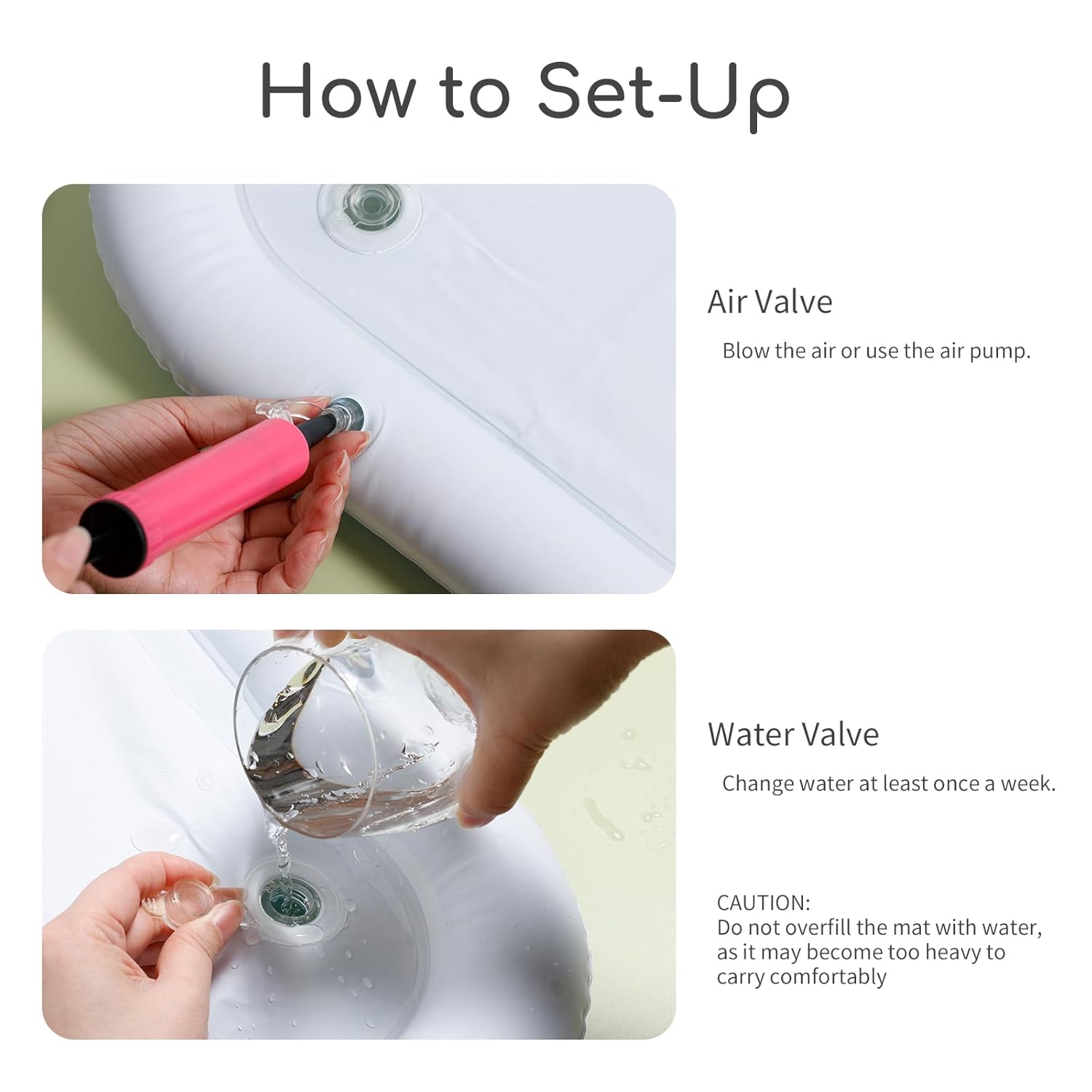 How to Set-Up

Air Valve

Blow the air or use the air pump.

Water Valve

Change water at least once a week.

CAUTION:
Do not overfill the mat with water, as it may become too heavy to carry comfortably