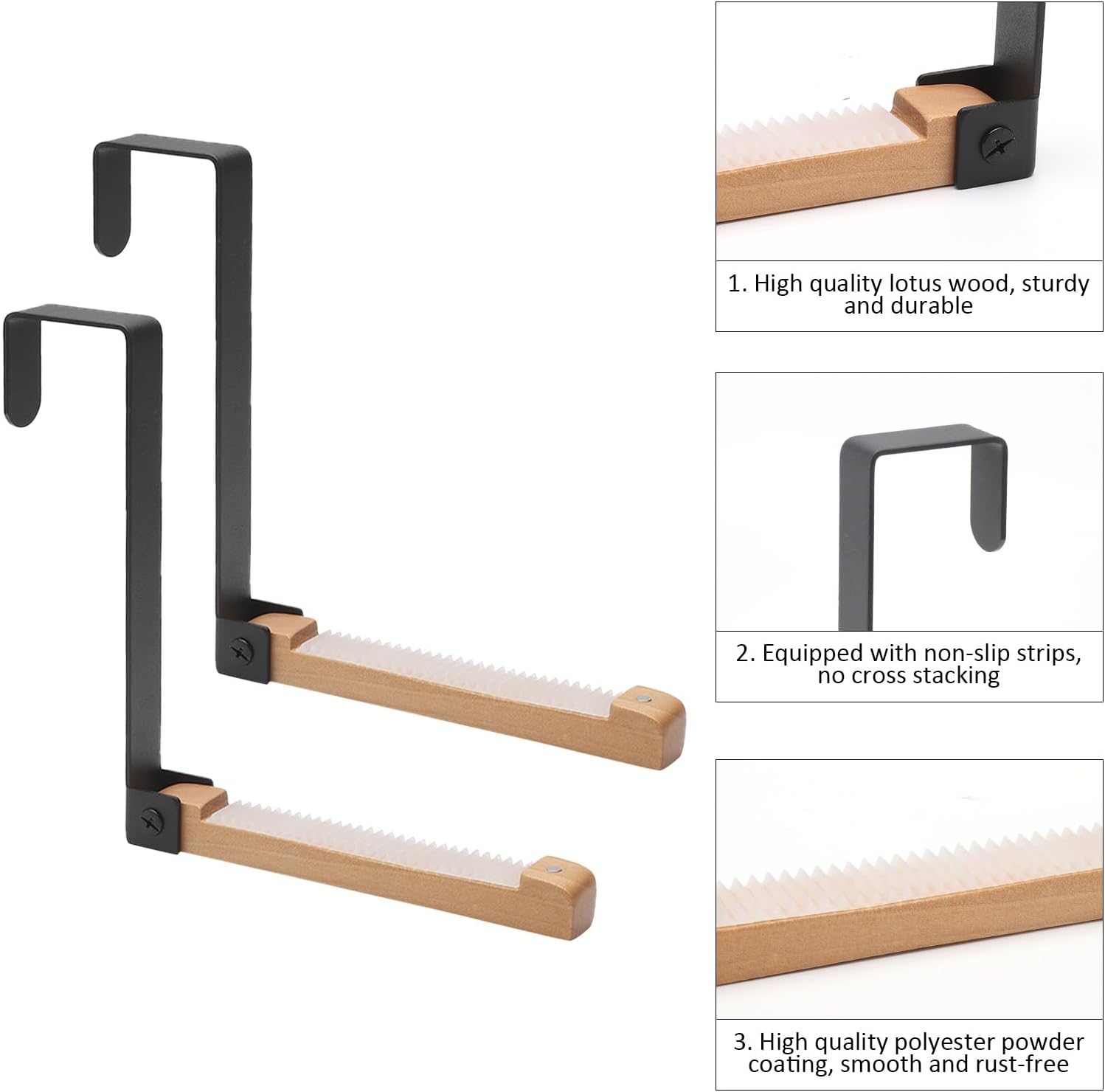 1. High quality lotus wood, sturdy and durable

2. Equipped with non-slip strips, no cross stacking

3. High quality polyester powder coating, smooth and rust-free