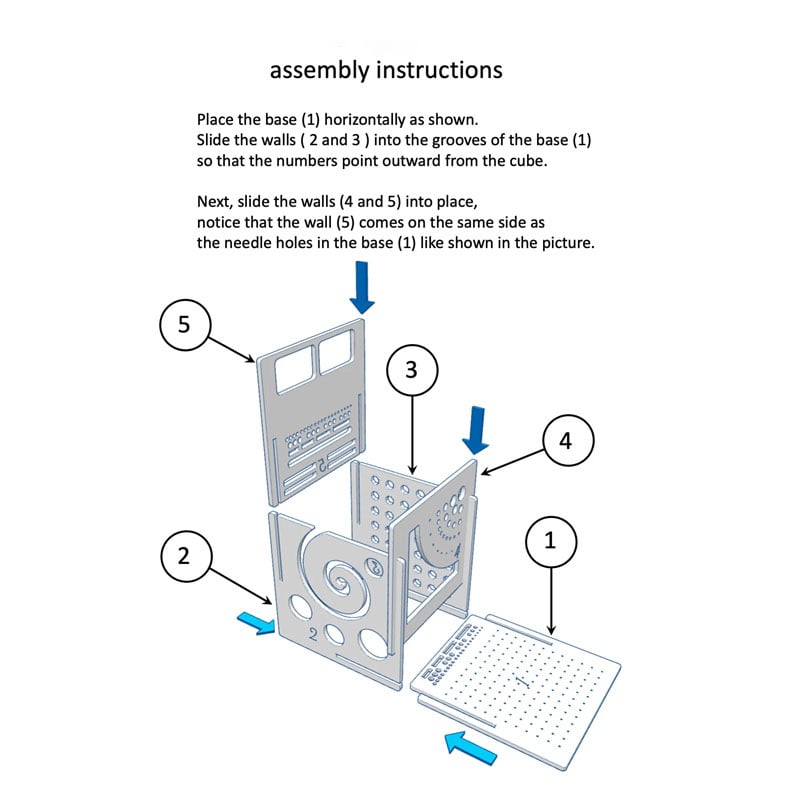 assembly instructions

Place the base (1) horizontally as shown.
Slide the walls ( 2 and 3 ) into the grooves of the base (1) so that the numbers point outward from the cube.

Next, slide the walls (4 and 5) into place, notice that the wall (5) comes on the same side as the needle holes in the base (1) like shown in the picture.

5

3

4

2

1

2