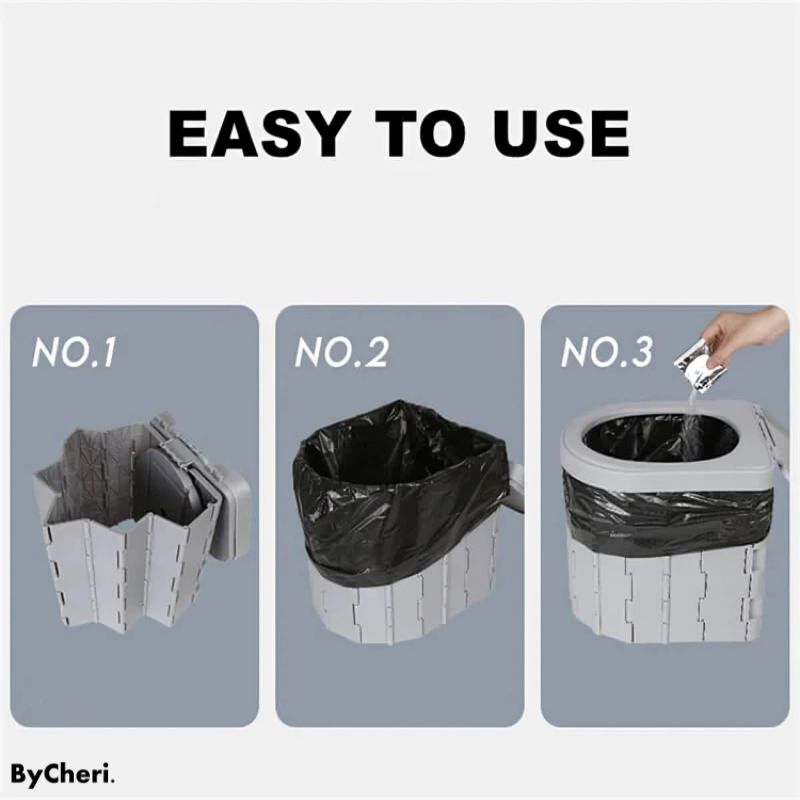 EASY TO USE

NO.1

NO.2

NO.3

ByCheri.