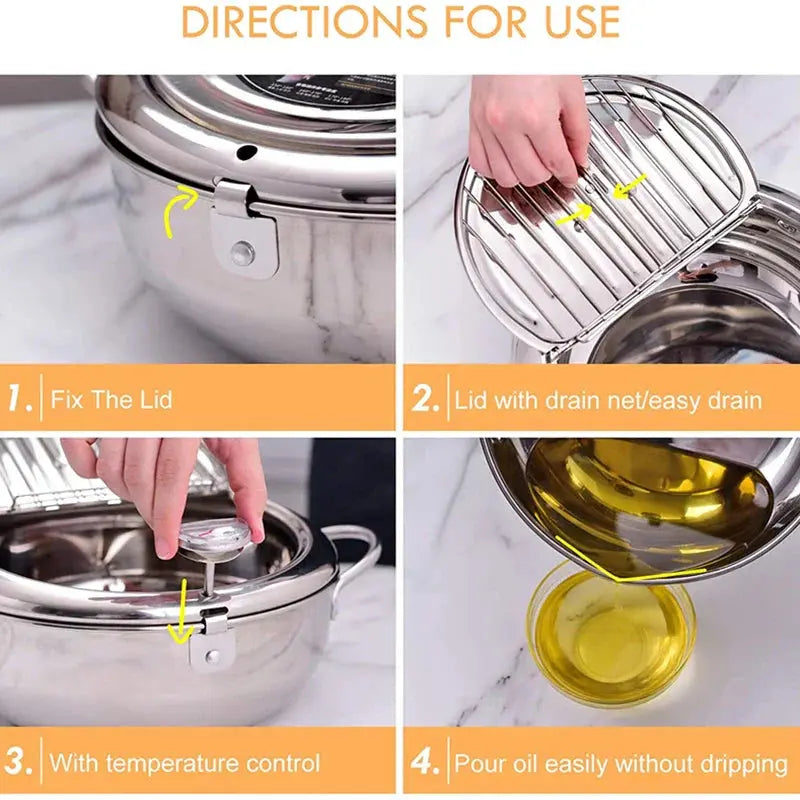 DIRECTIONS FOR USE

1. Fix The Lid

2. Lid with drain net/easy drain

3. With temperature control

4. Pour oil easily without dripping