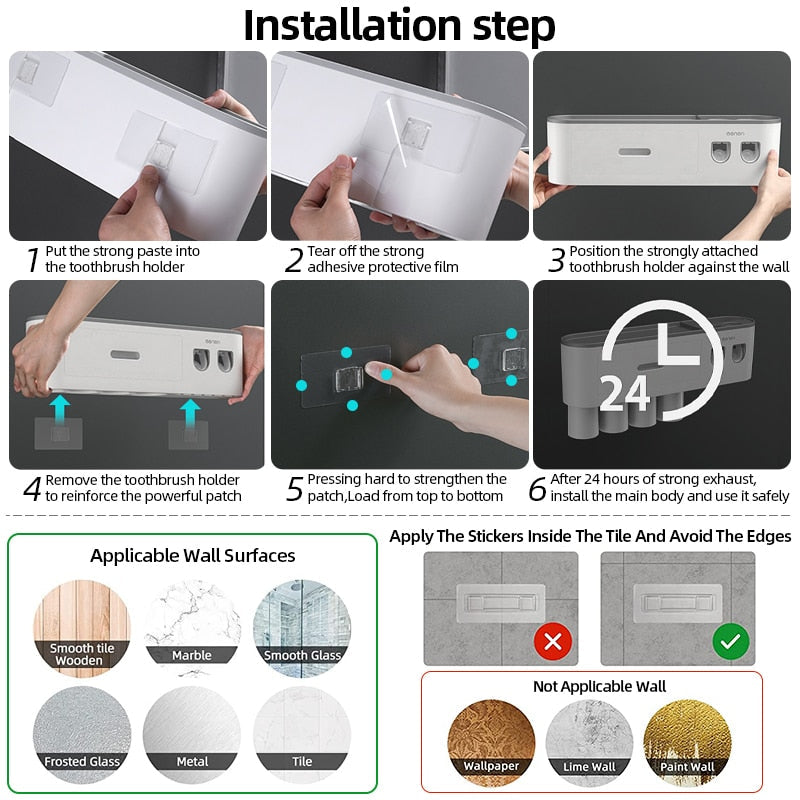 Installation step

1 Put the strong paste into the toothbrush holder

2 Tear off the strong adhesive protective film

3 Position the strongly attached toothbrush holder against the wall

4 Remove the toothbrush holder to reinforce the powerful patch

5 Pressing hard to strengthen the patch,Load from top to bottom

24

6 After 24 hours of strong exhaust, install the main body and use it safely

Applicable Wall Surfaces

Smooth tile Wooden

Marble

Smooth Glass

Frosted Glass

Metal

Tile

Apply The Stickers Inside The Tile And Avoid The Edges

Not Applicable Wall

Wallpaper

Lime Wall

Paint Wall