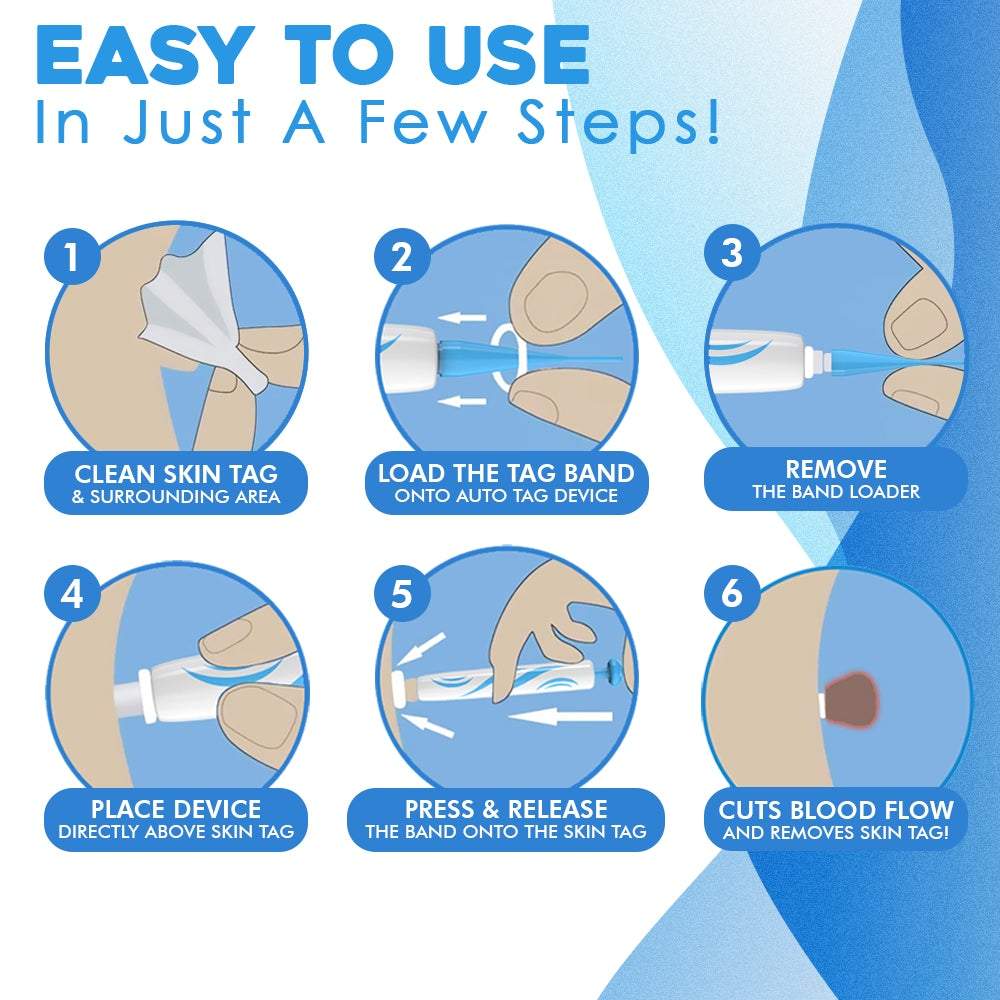 EASY TO USE
In Just A Few Steps!

1
CLEAN SKIN TAG
& SURROUNDING AREA

2
LOAD THE TAG BAND
ONTO AUTO TAG DEVICE

3
REMOVE
THE BAND LOADER

4
PLACE DEVICE
DIRECTLY ABOVE SKIN TAG

5
PRESS & RELEASE
THE BAND ONTO THE SKIN TAG

6
CUTS BLOOD FLOW
AND REMOVES SKIN TAG!