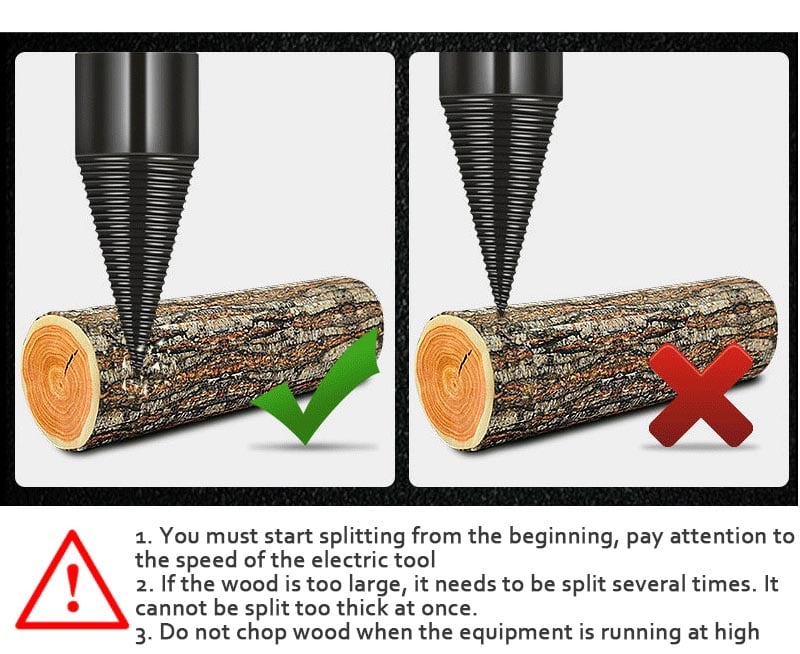 !

1. You must start splitting from the beginning, pay attention to the speed of the electric tool
2. If the wood is too large, it needs to be split several times. It cannot be split too thick at once.
3. Do not chop wood when the equipment is running at high