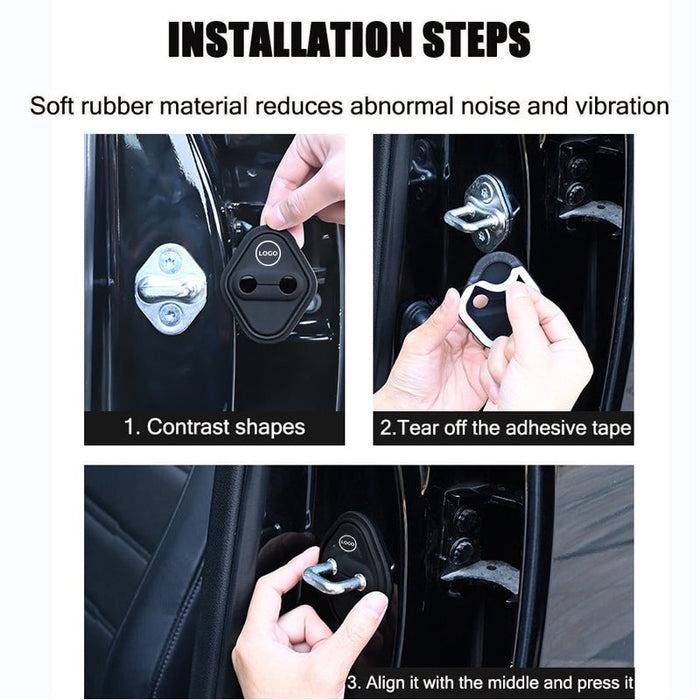 INSTALLATION STEPS

Soft rubber material reduces abnormal noise and vibration

LOGO

1. Contrast shapes

2.Tear off the adhesive tape

LOGO

3. Align it with the middle and press it