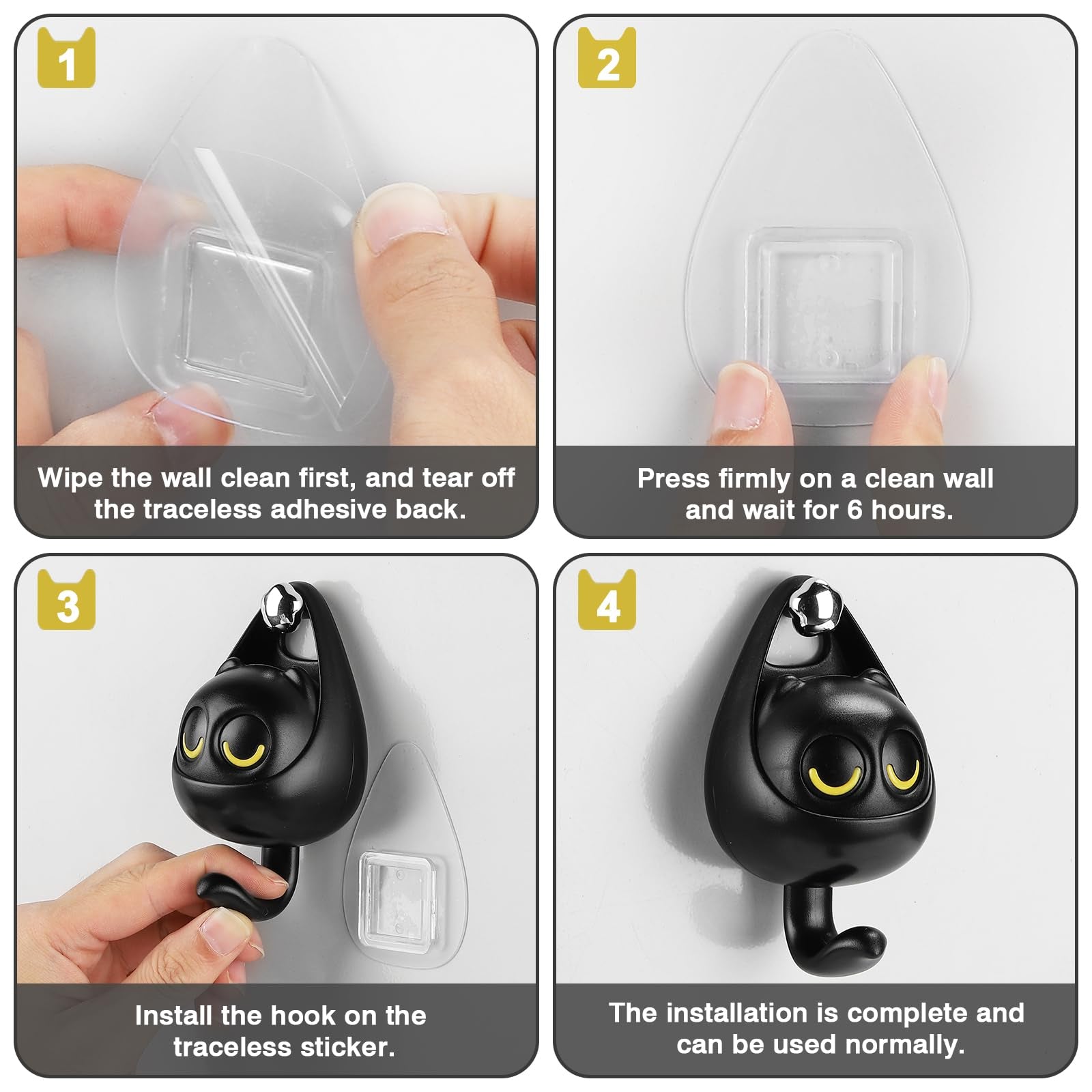 1

Wipe the wall clean first, and tear off the traceless adhesive back.

2

Press firmly on a clean wall and wait for 6 hours.

3

Install the hook on the traceless sticker.

4

The installation is complete and can be used normally.