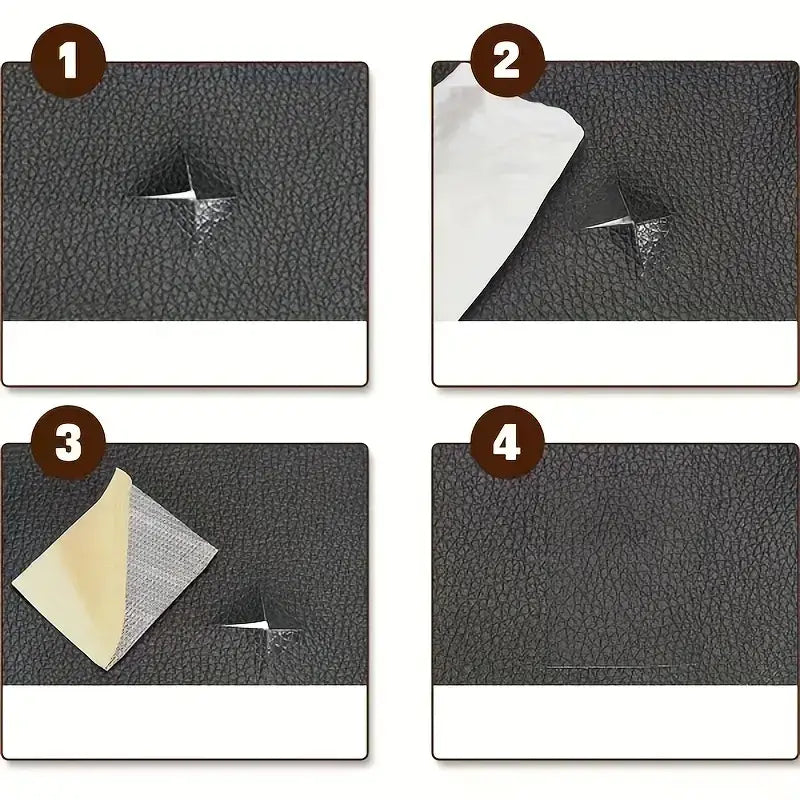 1

2

3

4